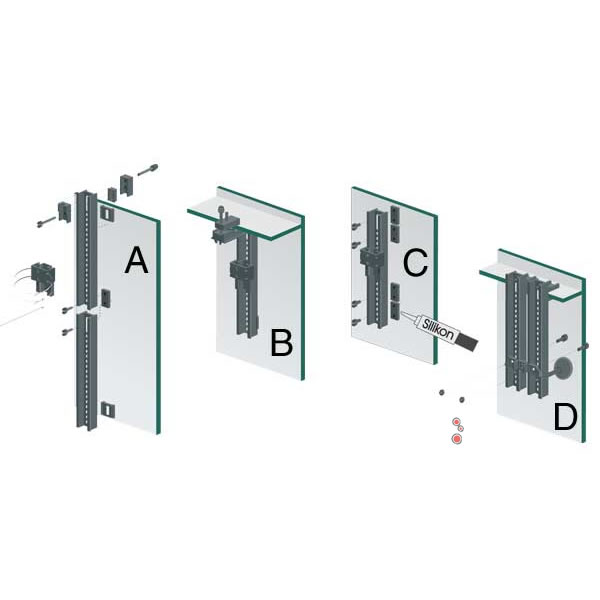 A

B

C

Silikon

D