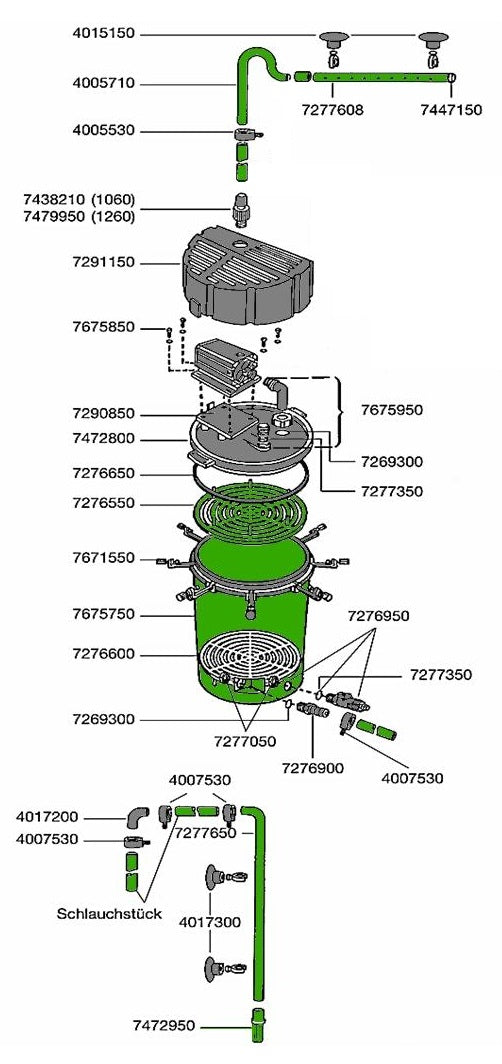 4015150
4005710
7277608
7447150
4005530
7438210 (1060)
7479950 (1260)
7291150
7675850
7290850
7675950
7472800
7269300
7276650
7277350
7276550
7671550
7675750
7276950
7276600
7277350
7269300
7277050
7276900
4007530
4007530
4017200
7277650
4007530
Schlauchstück
4017300
7472950