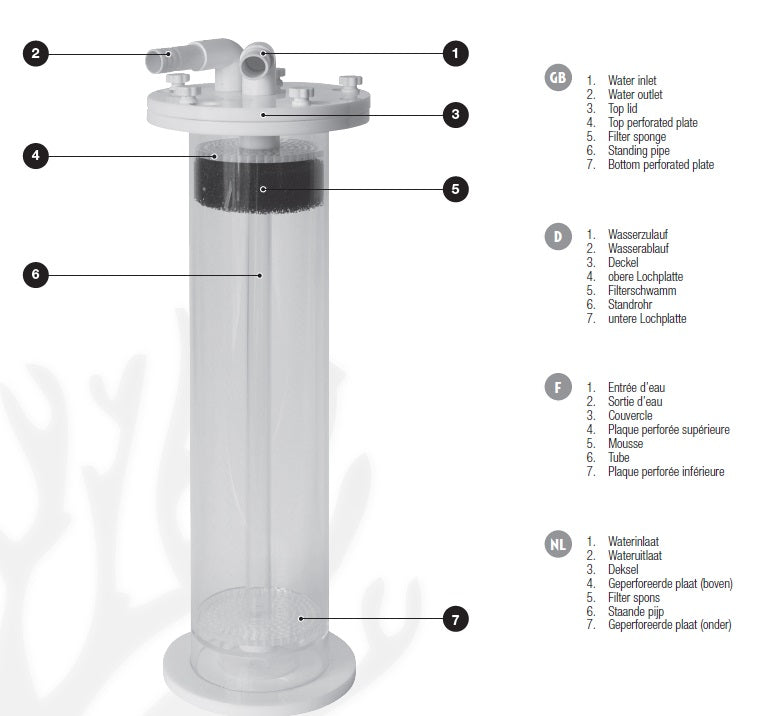 2
1
3
4
5
6
7

GB
1. Water inlet
2. Water outlet
3. Top lid
4. Top perforated plate
5. Filter sponge
6. Standing pipe
7. Bottom perforated plate

D
1. Wasserzulauf
2. Wasserablauf
3. Deckel
4. obere Lochplatte
5. Filterschwamm
6. Standrohr
7. untere Lochplatte

F
1. Entrée d'eau
2. Sortie d'eau
3. Couvercle
4. Plaque perforée supérieure
5. Mousse
6. Tube
7. Plaque perforée inférieure

NL
1. Waterinlaat
2. Wateruitlaat
3. Deksel
4. Geperforeerde plaat (boven)
5. Filter spons
6. Staande pijp
7. Geperforeerde plaat (onder)